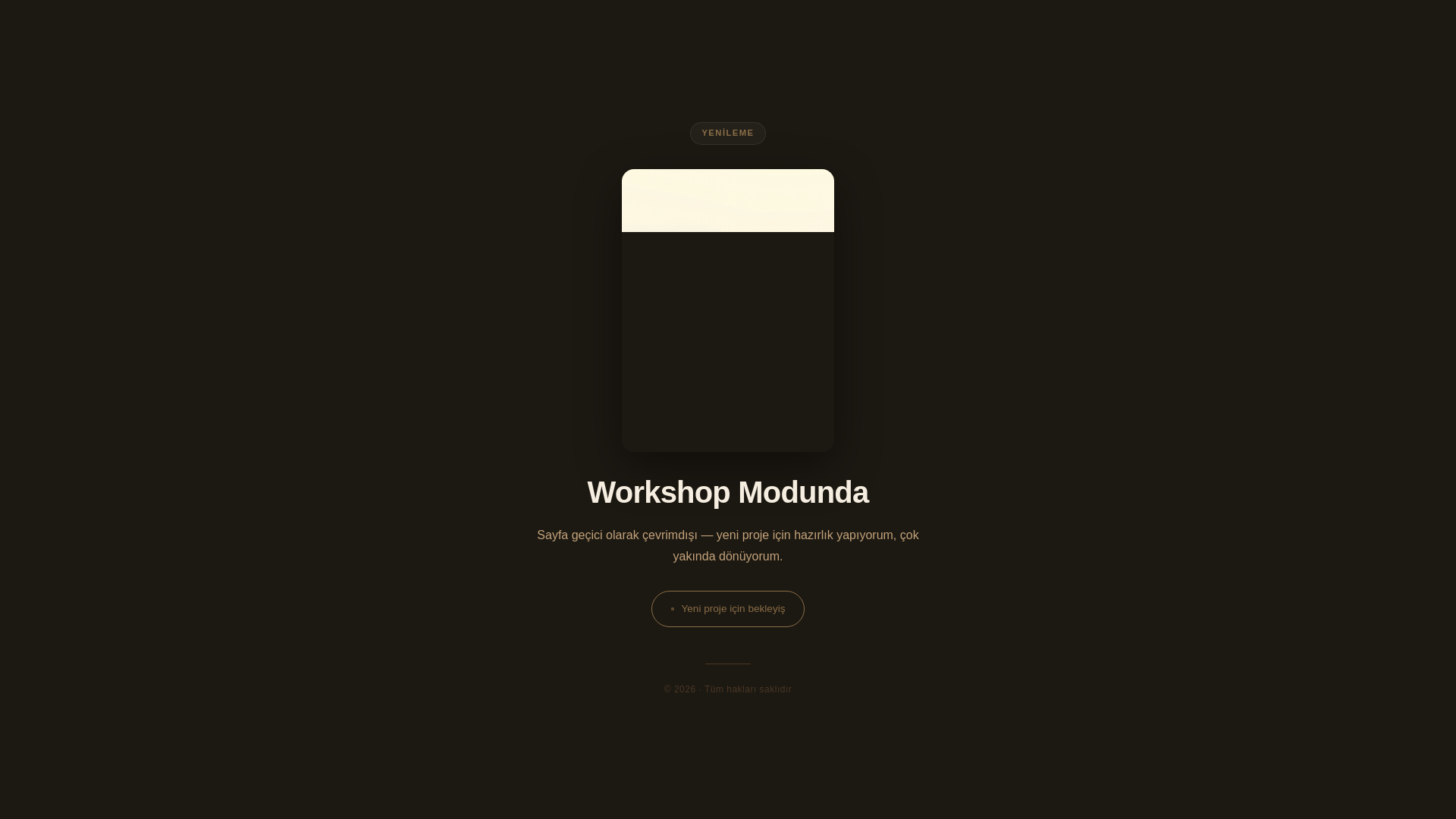 YENİLEME

Workshop Modunda

Sayfa geçici olarak çevrimdışı — yeni proje için hazırlık yapıyorum, çok yakında dönüyorum.

Yeni proje için bekleyiş

© 2026 · Tüm hakları saklıdır