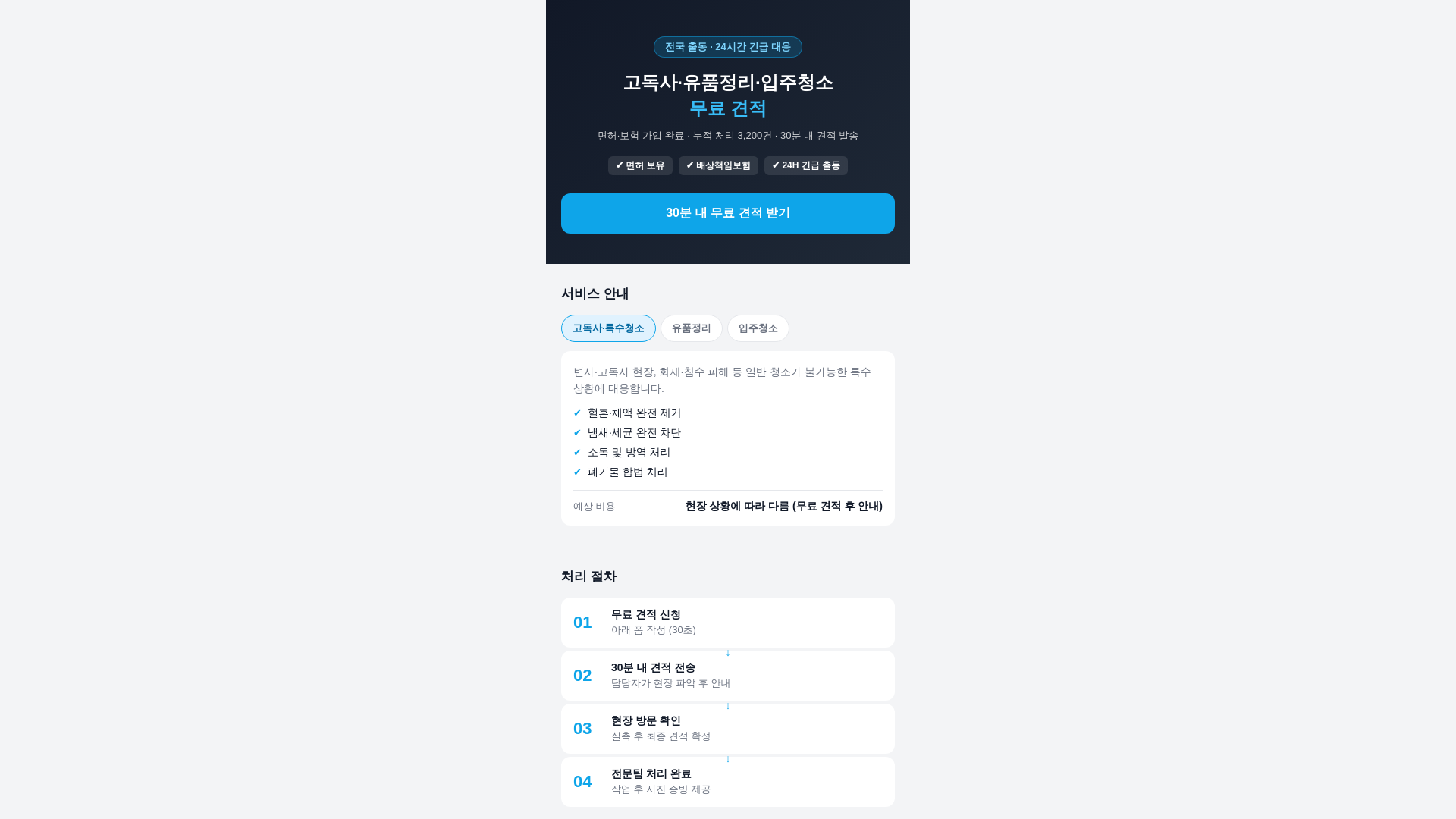 전국 출동 · 24시간 긴급 대응

고독사·유품정리·입주청소
무료 견적

면허·보험 가입 완료 · 누적 처리 3,200건 · 30분 내 견적 발송

✔ 면허 보유 ✔ 배상책임보험 ✔ 24H 긴급 출동

30분 내 무료 견적 받기

서비스 안내

고독사·특수청소 유품정리 입주청소

변사·고독사 현장, 화재·침수 피해 등 일반 청소가 불가능한 특수 상황에 대응합니다.

✔ 혈흔·체액 완전 제거
✔ 냄새·세균 완전 차단
✔ 소독 및 방역 처리
✔ 폐기물 합법 처리

예상 비용 현장 상황에 따라 다름 (무료 견적 후 안내)

처리 절차

01 무료 견적 신청
아래 폼 작성 (30초)

↓

02 30분 내 견적 전송
담당자가 현장 파악 후 안내

↓

03 현장 방문 확인
실측 후 최종 견적 확정

↓

04 전문팀 처리 완료
작업 후 사진 증빙 제공