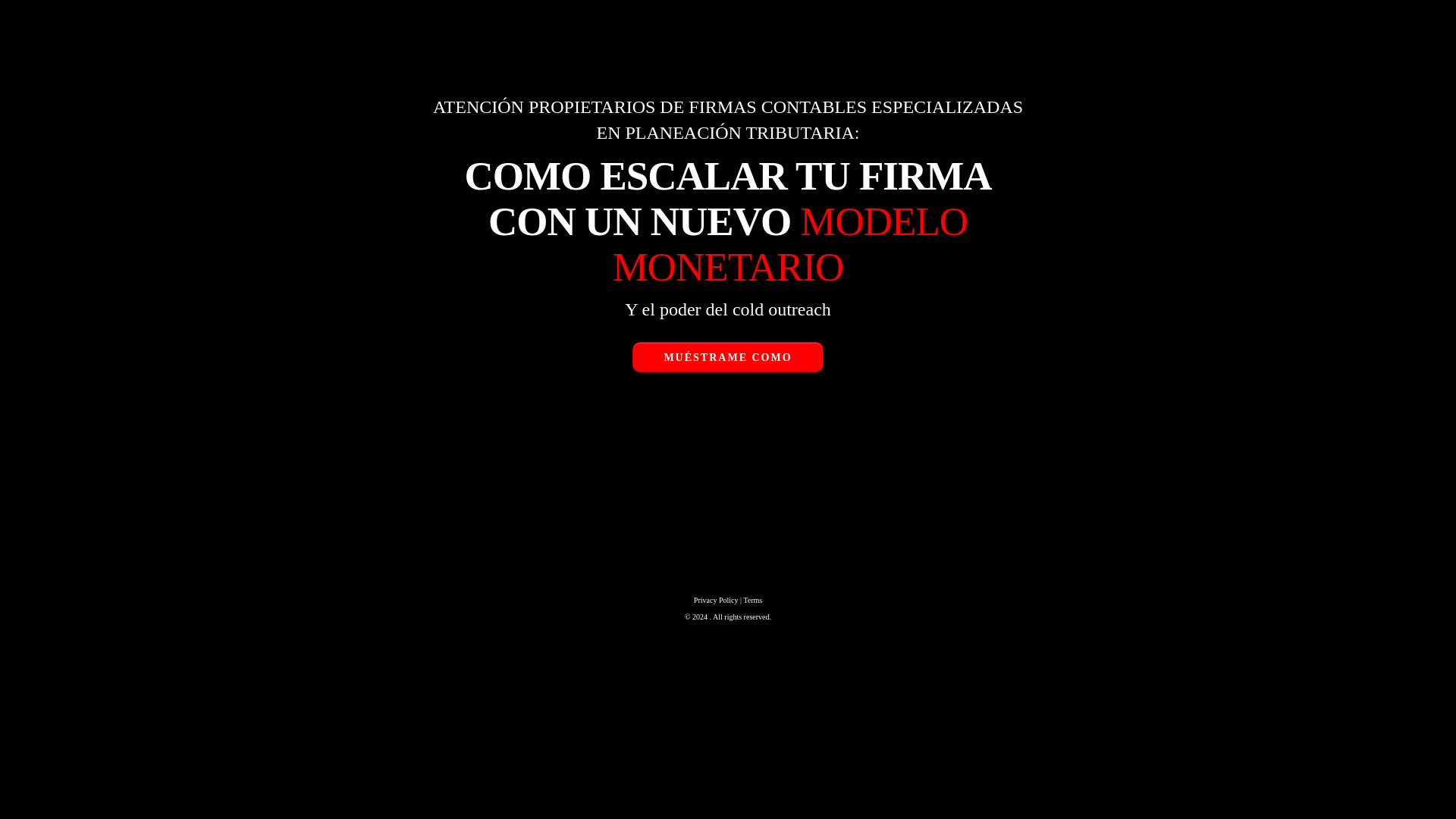 ATENCIÓN PROPIETARIOS DE FIRMAS CONTABLES ESPECIALIZADAS EN PLANEACIÓN TRIBUTARIA:

COMO ESCALAR TU FIRMA CON UN NUEVO MODELO MONETARIO

Y el poder del cold outreach

MUÉSTRAME COMO

Privacy Policy | Terms

© 2024 . All rights reserved.